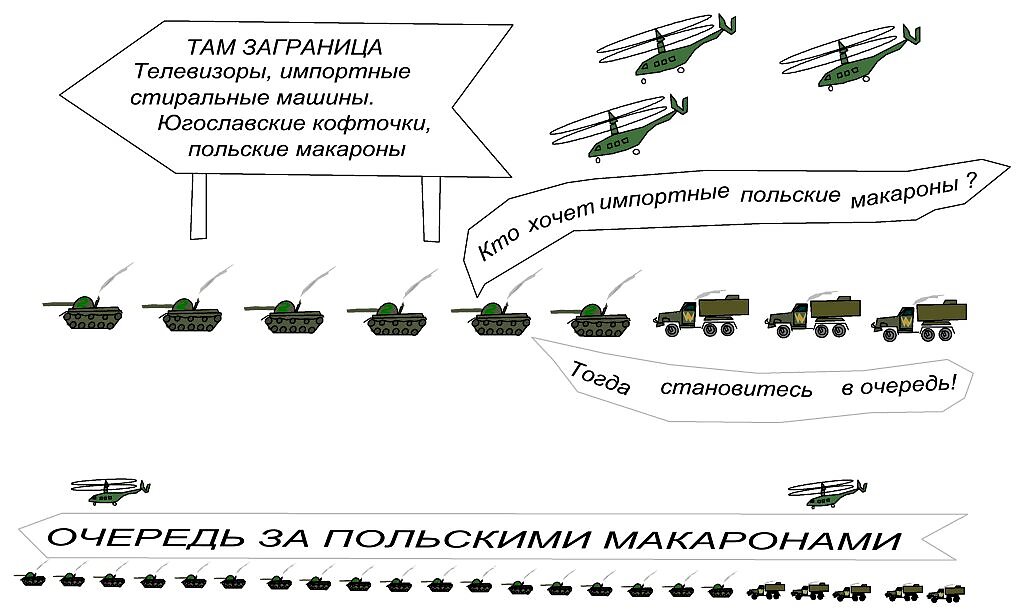 ТАМ ЗАГРАНИЦА
Телевизоры, импортные стиральные машины. Югославские кофточки, польские макароны

Кто хочет импортные польские макароны ?

Тогда становитесь в очередь!

ОЧЕРЕДЬ ЗА ПОЛЬСКИМИ МАКАРОНАМИ